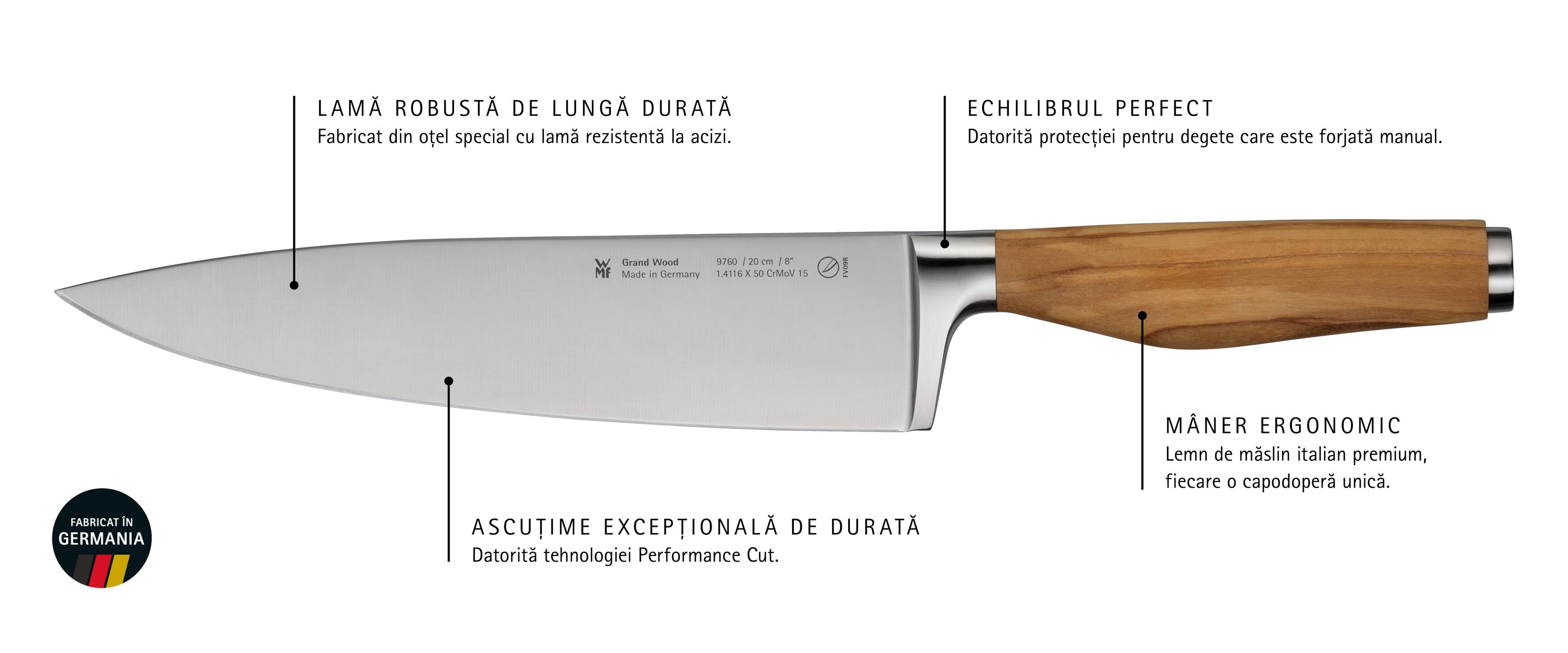 LAMĂ ROBUSTĂ DE LUNGĂ DURATĂ
Fabricat din oțel special cu lamă rezistentă la acizi.

ECHILIBRUL PERFECT
Datorită protecției pentru degete care este forjată manual.

WMF Grand Wood
Made in Germany
9760 / 20 cm / 8"
1.4116 X 50 CrMoV 15
FV09R

MÂNER ERGONOMIC
Lemn de măslin italian premium, fiecare o capodoperă unică.

ASCUȚIME EXCEPȚIONALĂ DE DURATĂ
Datorită tehnologiei Performance Cut.

FABRICAT ÎN
GERMANIA